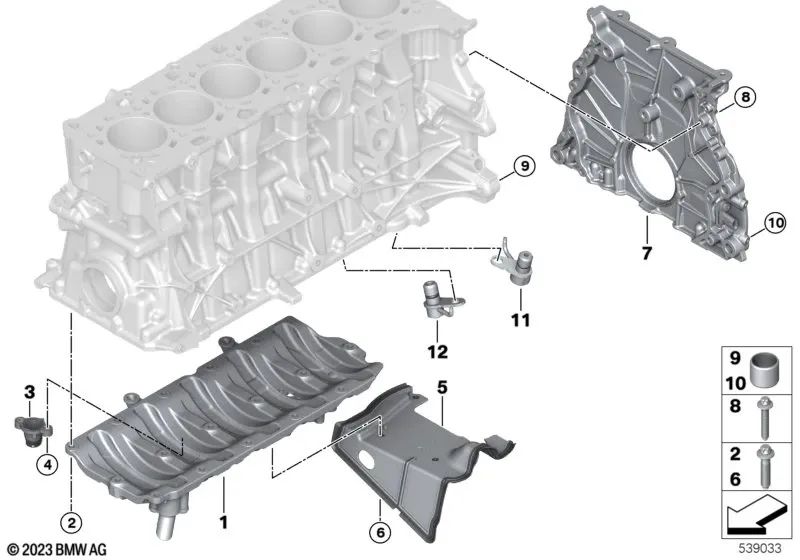 8
9
10
7
11
12
3
4
5
2
1
6
9
10
8
2
6
© 2023 BMW AG
539033