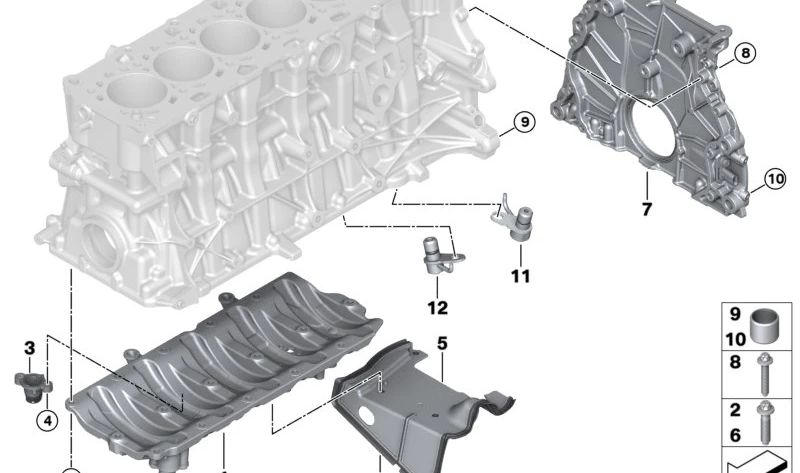 8
9
10
7
11
12
3
4
5
9
10
8
2
6