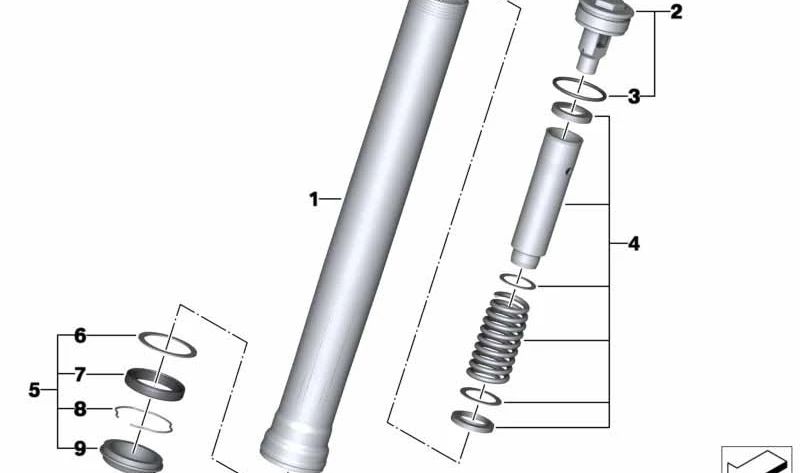 2
3
1
4
6
7
5
8
9