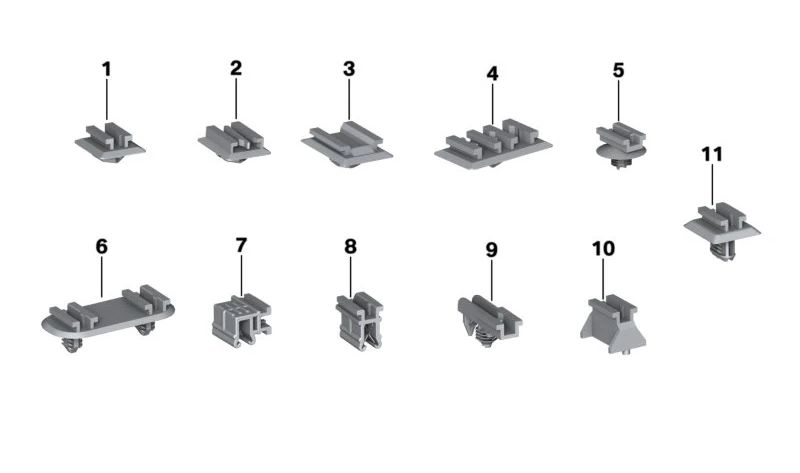 1
2
3
4
5
11
6
7
8
9
10