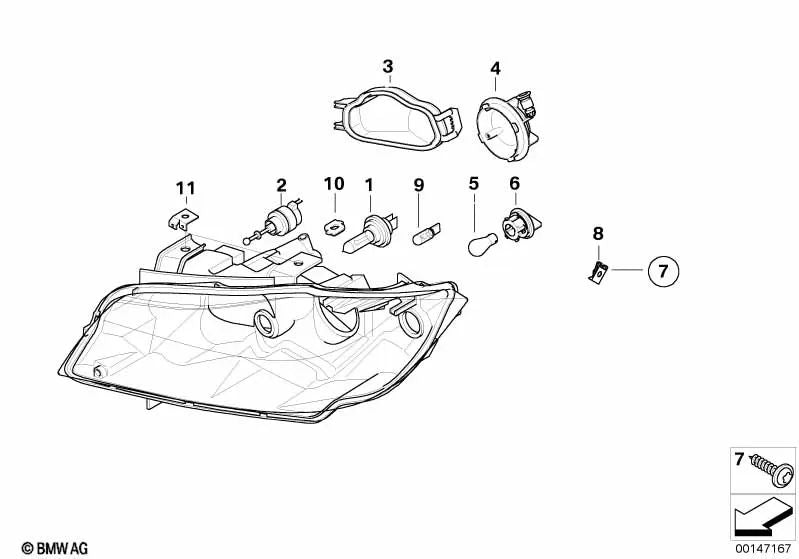 3
4
11
2
10
1
9
5
6
8
7
7
© BMW AG
00147167