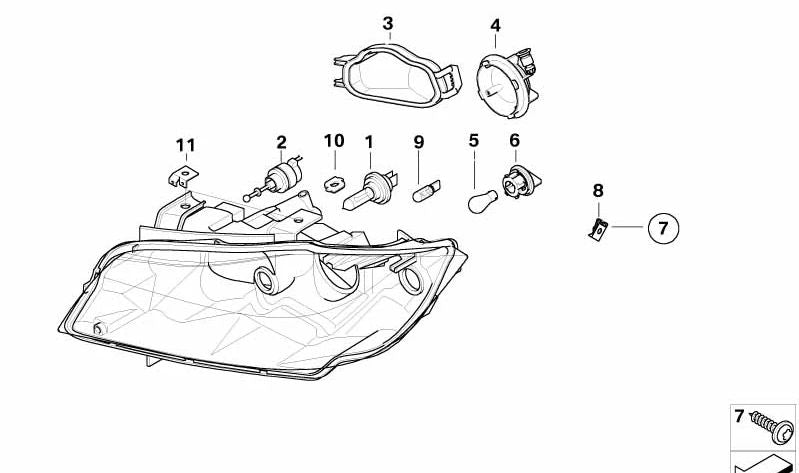 3
4
11
2
10
1
9
5
6
8
7
7