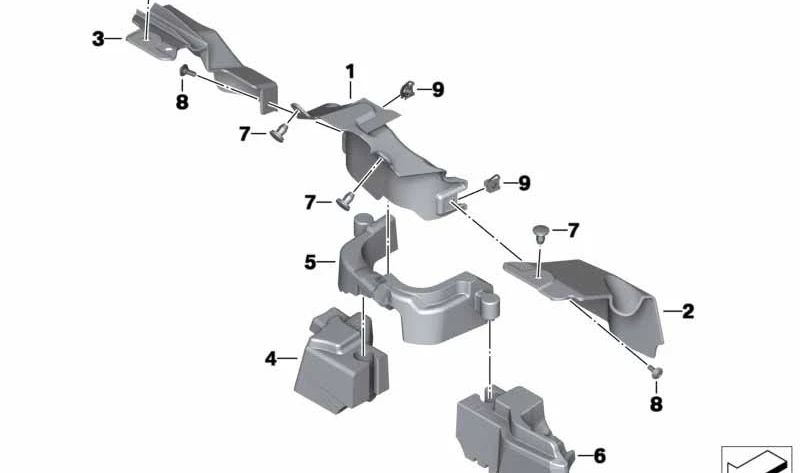 3
1
9
8
7
9
7
7
5
2
4
8
6