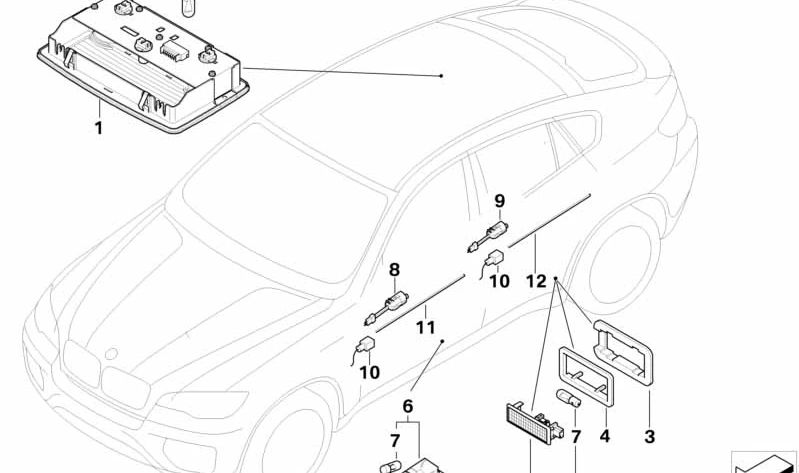 1
9
8
10
12
11
10
6
7
7
4
3