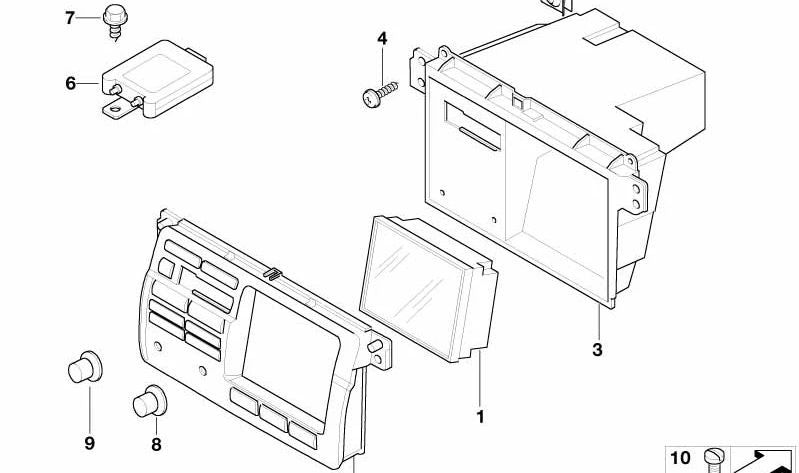 7
6
4
3
1
9
8
10