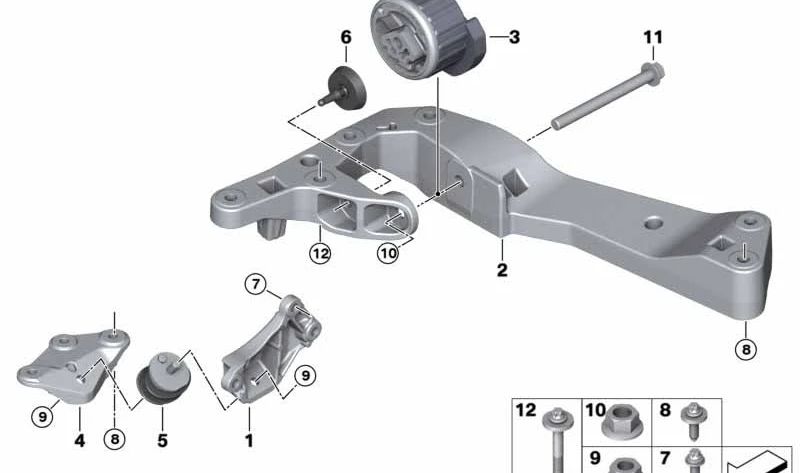 6
3
11
12
10
2
7
8
9
9
4
8
5
1
12
10
8
9
7