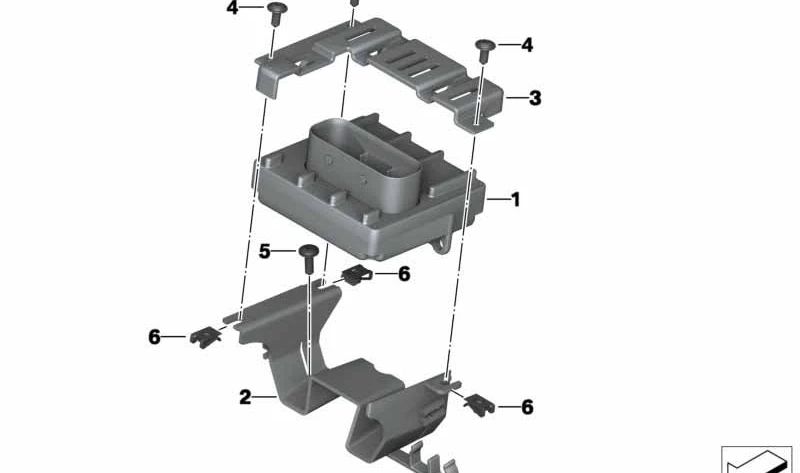 4
4
3
1
5
6
6
2
6