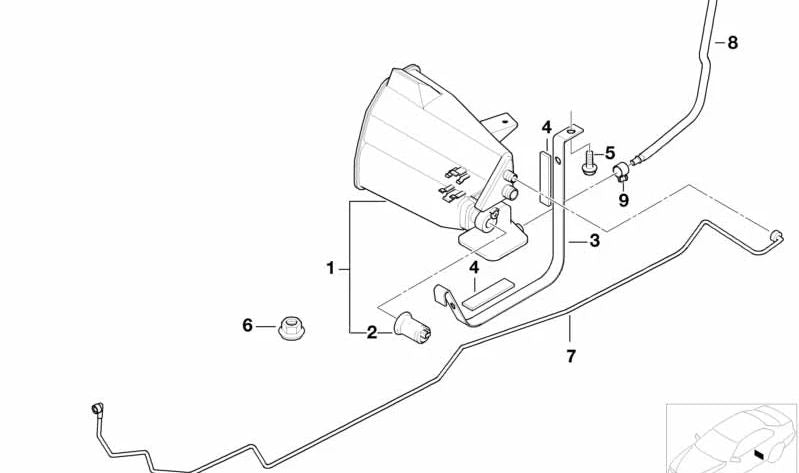 8
4
5
9
3
1
4
6
2
7