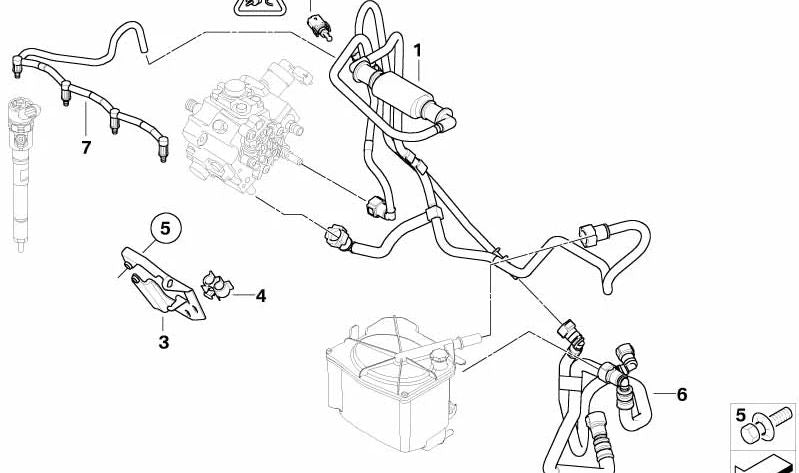 1
7
5
4
3
6
5