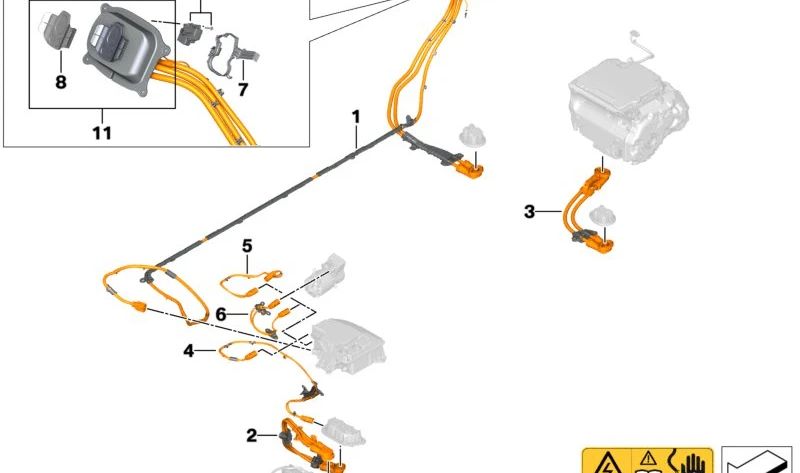 8
7
11
1
3
5
6
4
2