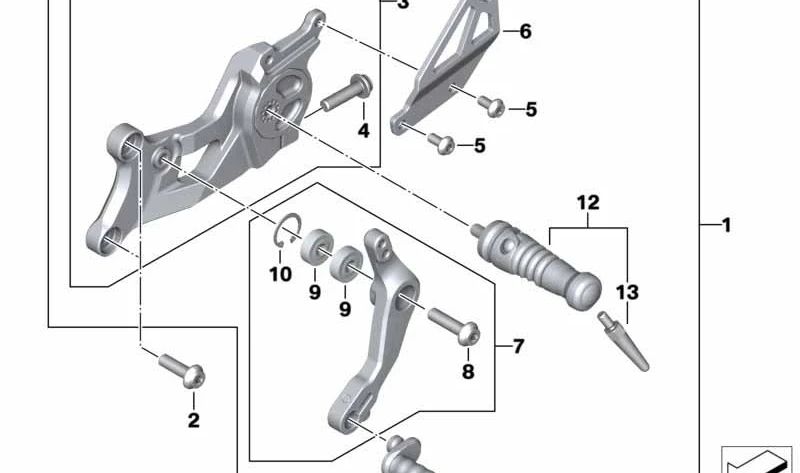 3
6
5
4
5
12
1
10
9
9
13
7
8
2