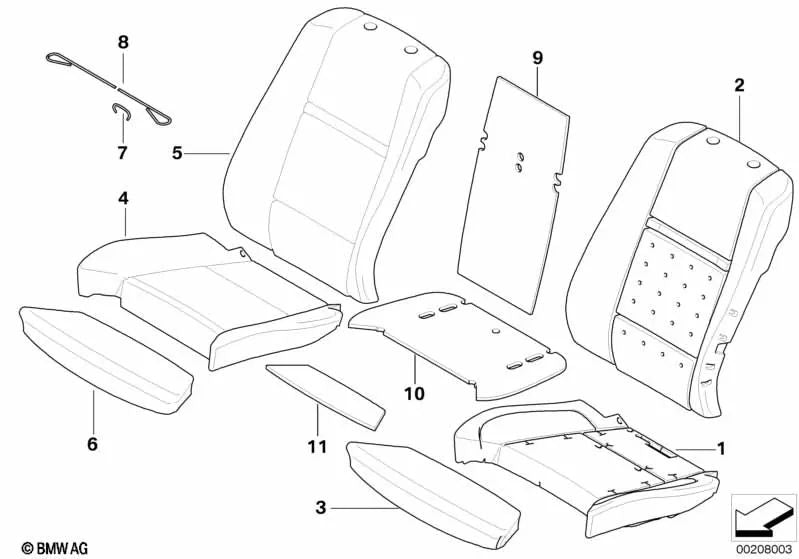 8
7
5
4
6
9
2
10
11
1
3
© BMW AG
00208003