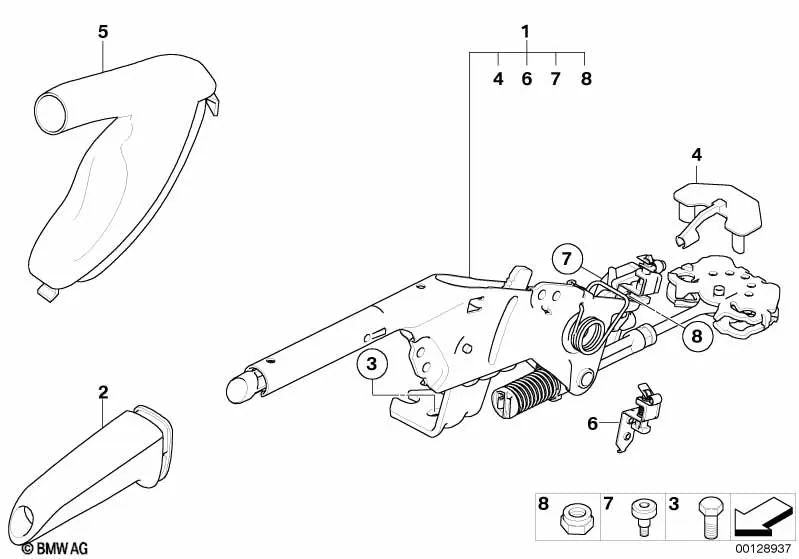 5

1

4 6 7 8

4

7

8

3

2

6

8 7 3

© BMW AG

00128937