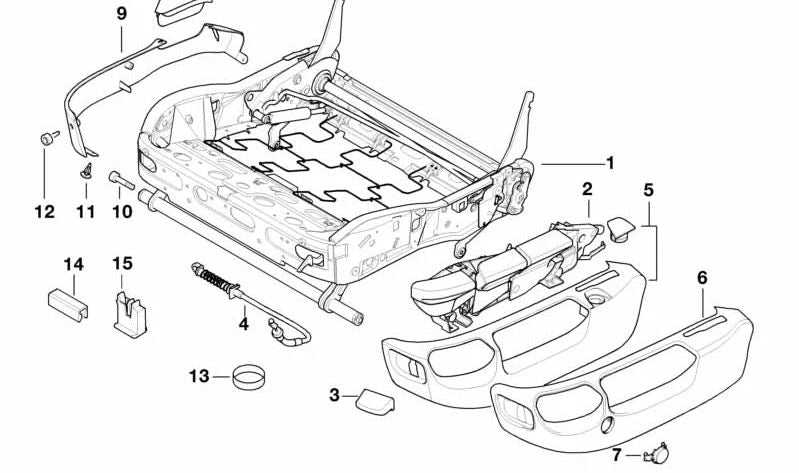 9
1
2
5
12
11
10
14
15
6
4
13
3
7