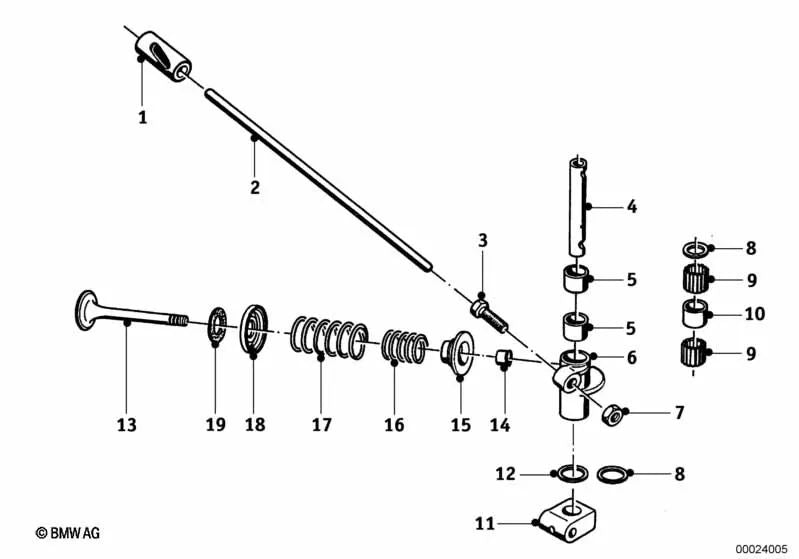 1
2
3
4
8
5
9
5
10
6
9
7
13
19
18
17
16
15
14
12
8
11
© BMW AG
00024005