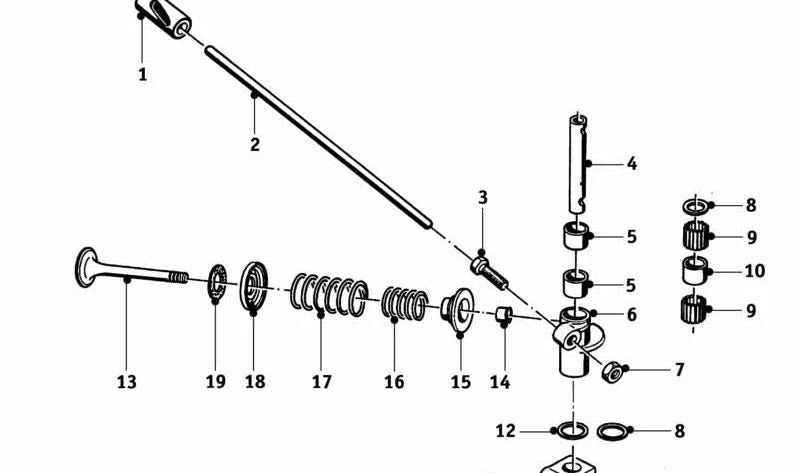 1
2
3
4
8
5
9
5
10
6
9
13
19
18
17
16
15
14
7
12
8