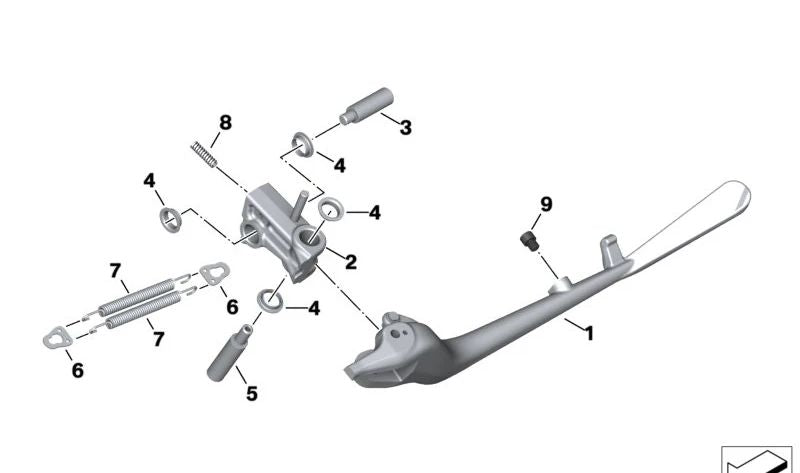 8
3
4
4
4
9
2
7
6
4
7
1
6
5