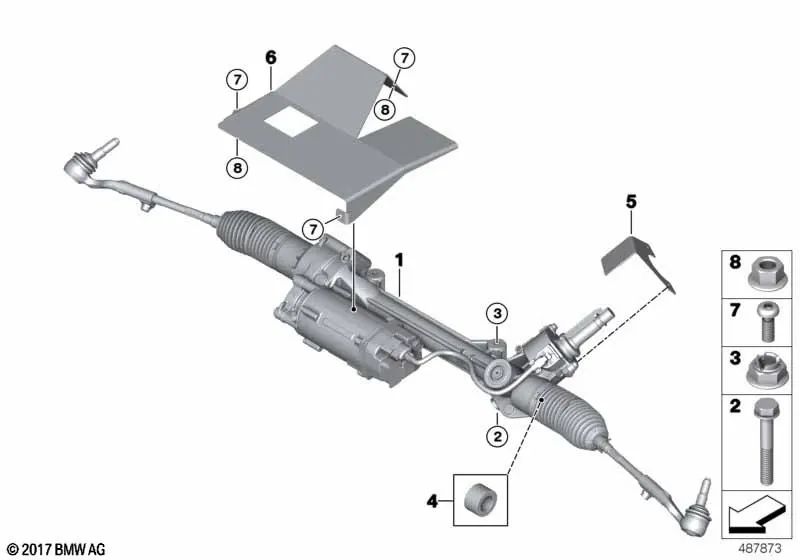 6
7
7
8
8
7
1
5
3
2
4
8
7
3
2
© 2017 BMW AG
487873