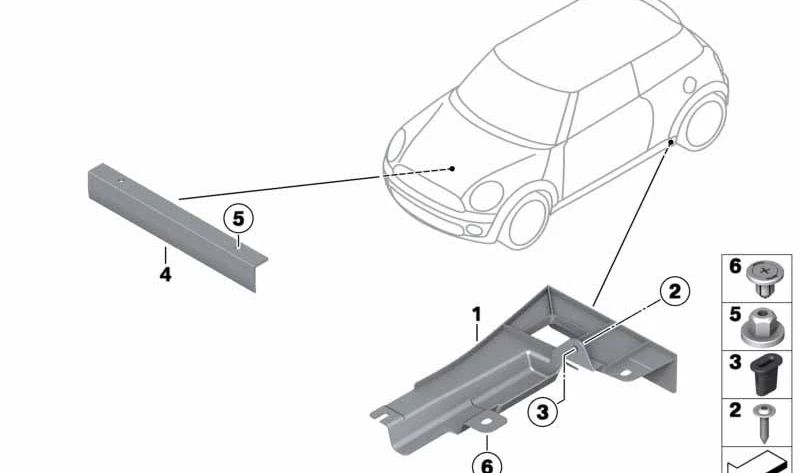 5
4
1
2
3
6
6
5
3
2