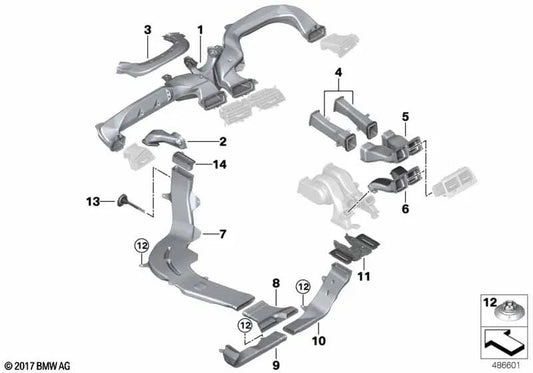 3
1
4
5
2
14
13
6
7
12
11
8
12
12
10
9
12
© 2017 BMW AG
486601