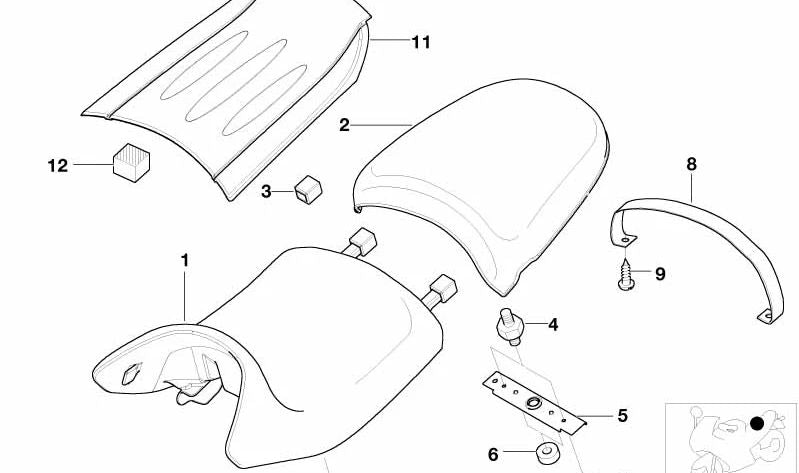 11
2
12
3
8
1
9
4
5
6