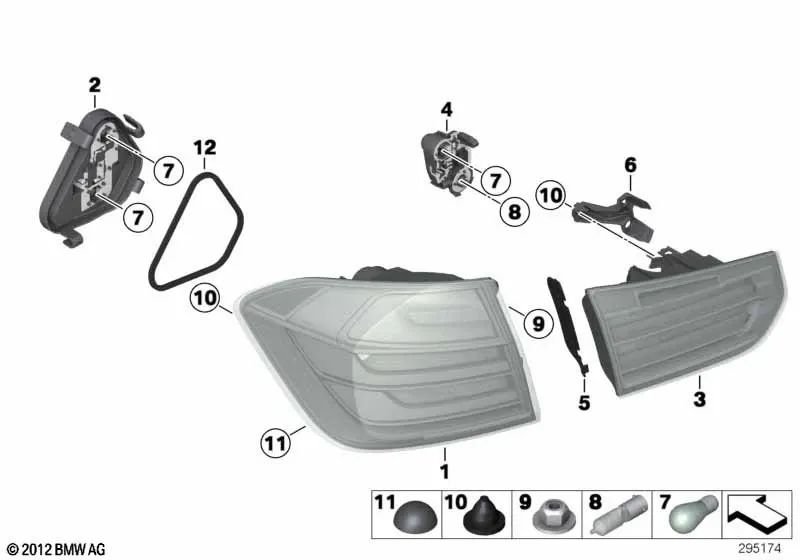 2
7
7
12
4
7
8
6
10
10
9
5
3
11
1
11 10 9 8 7
© 2012 BMW AG
295174