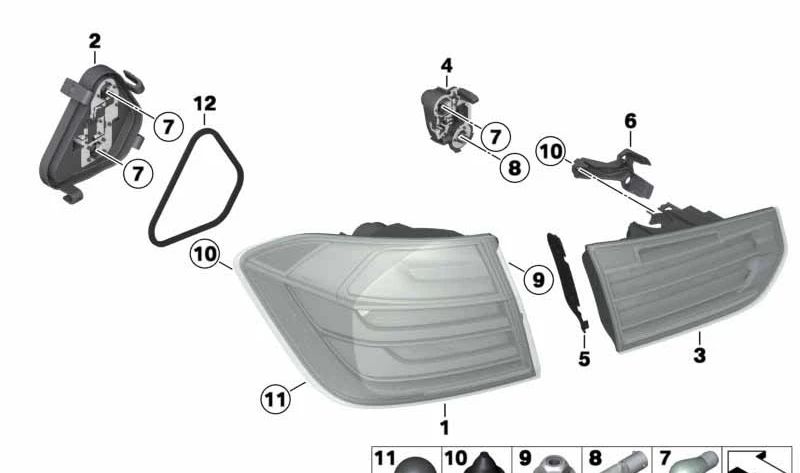 2
7
7
12
4
7
8
6
10
10
9
5
3
11
1
11
10
9
8
7