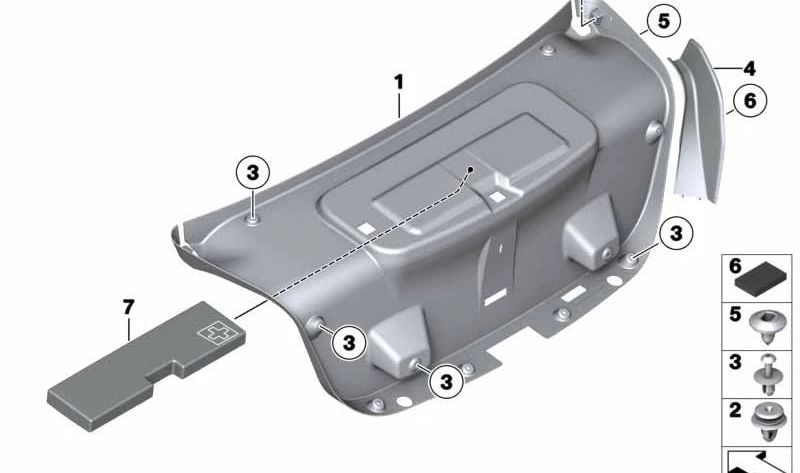 5
4
1
6
3
3
7
3
3
6
5
3
2