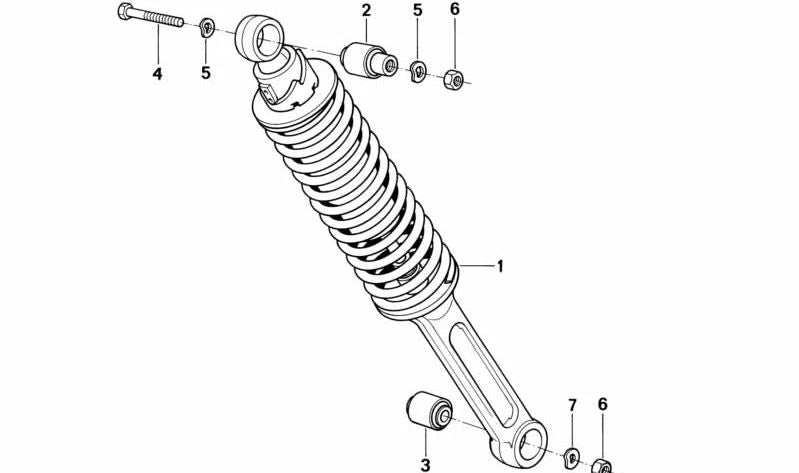 2
5
6
4
5
1
7
6
3