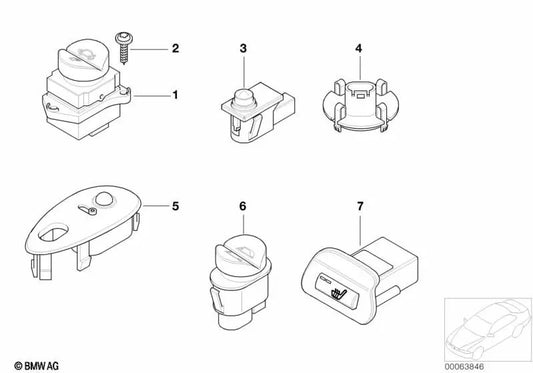 2
3
4
1
5
6
7
© BMW AG
00063846