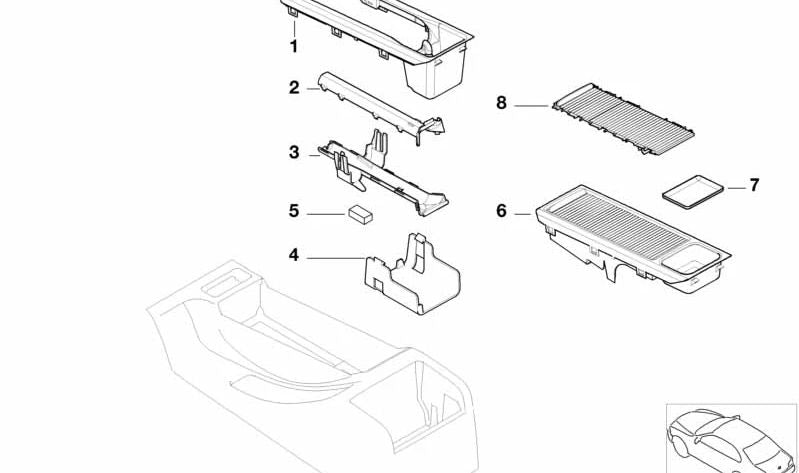 1
2
3
5
4
8
7
6