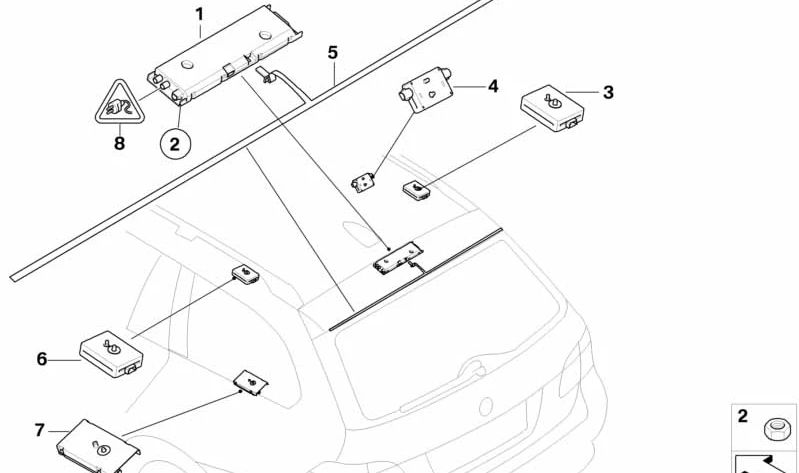 1
5
4
3
8
2
6
7
2