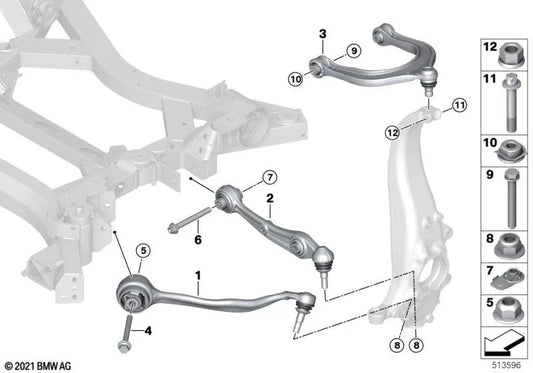 3
9
10
11
12
7
2
6
5
1
4
8
8
12
11
10
9
8
7
5
© 2021 BMW AG
513596