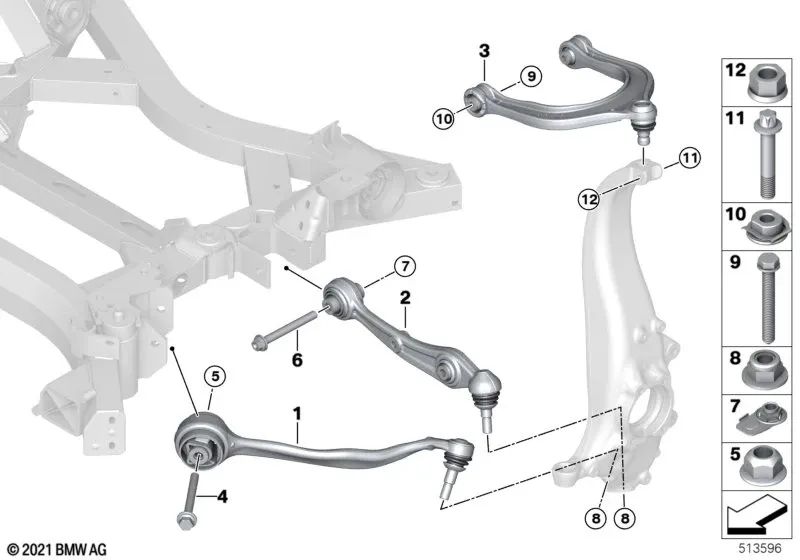 3
9
10
11
12
7
2
6
5
1
4
8
8
12
11
10
9
8
7
5
© 2021 BMW AG
513596