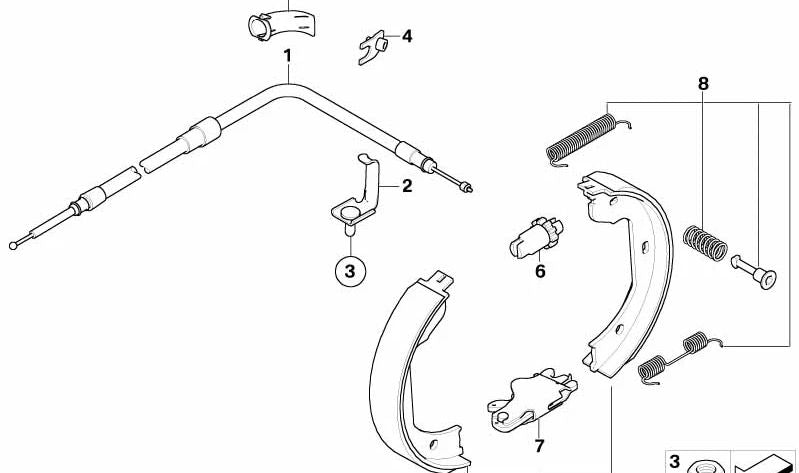 4
1
8
2
3
6
7
3