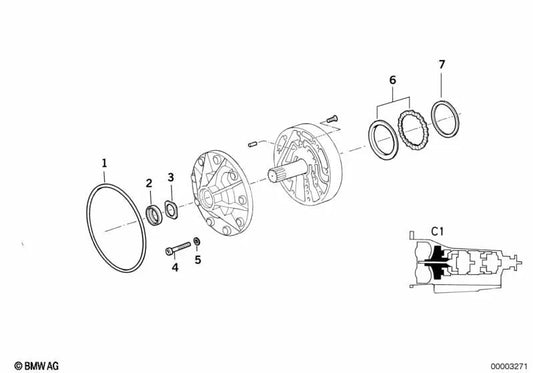 7
6
1
2
3
4
5
C1
© BMW AG
00003271