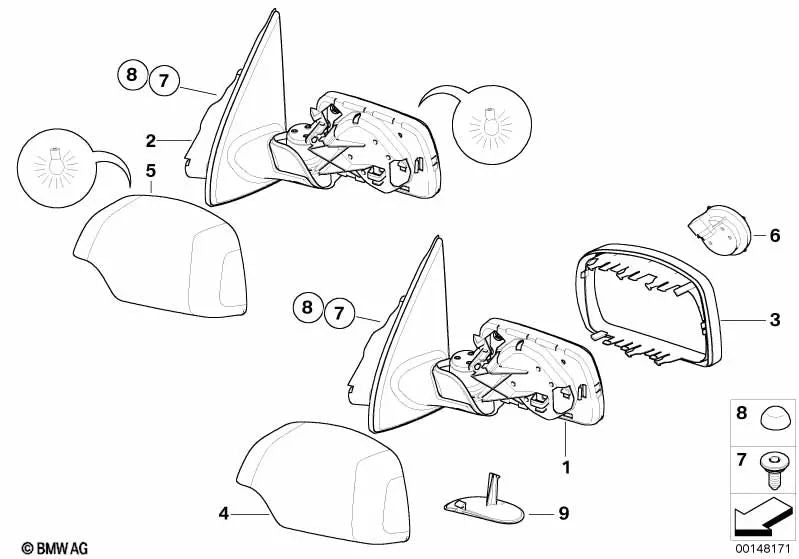 8 7
2
5
6
8 7
3
8
7
1
4
9
© BMW AG
00148171