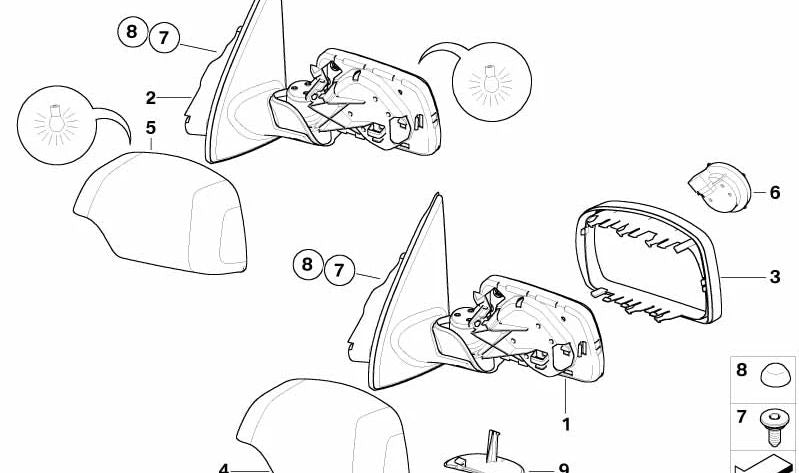 8
7
2
5
6
8
7
3
1
8
7
4
9