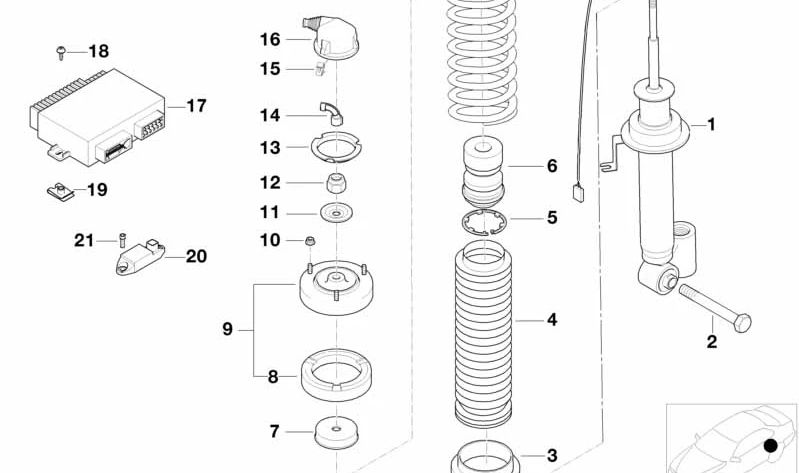 18
17
19
21
20
16
15
14
13
12
11
10
9
8
7
6
5
4
3
1
2