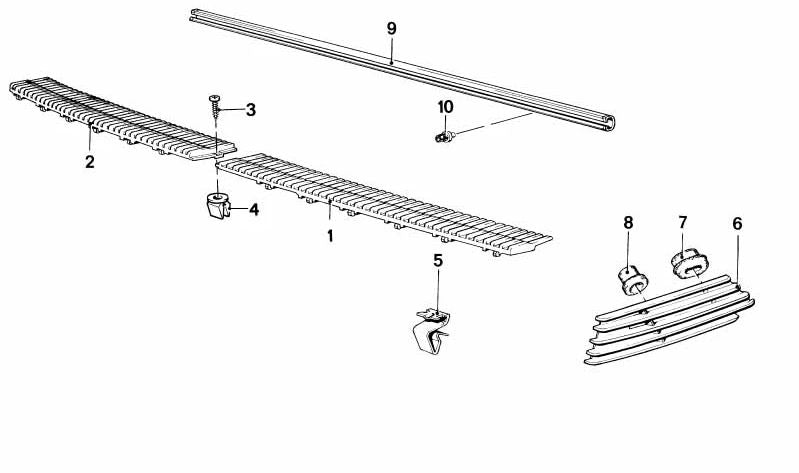 9
10
3
2
4
1
5
8
7
6