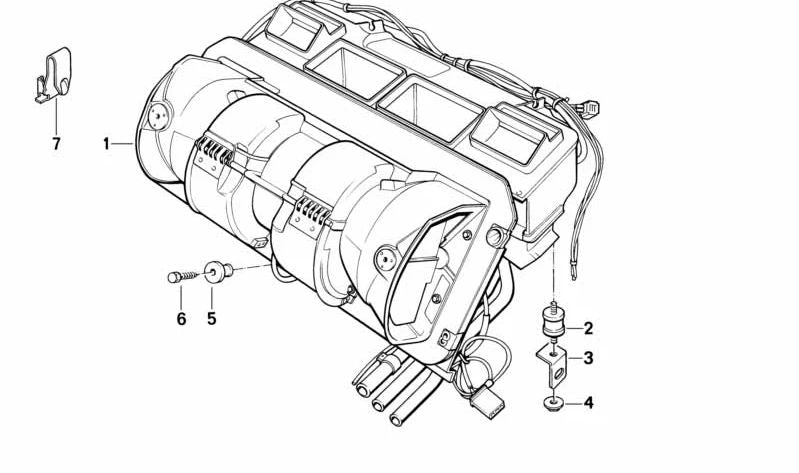 7
1
6
5
2
3
4