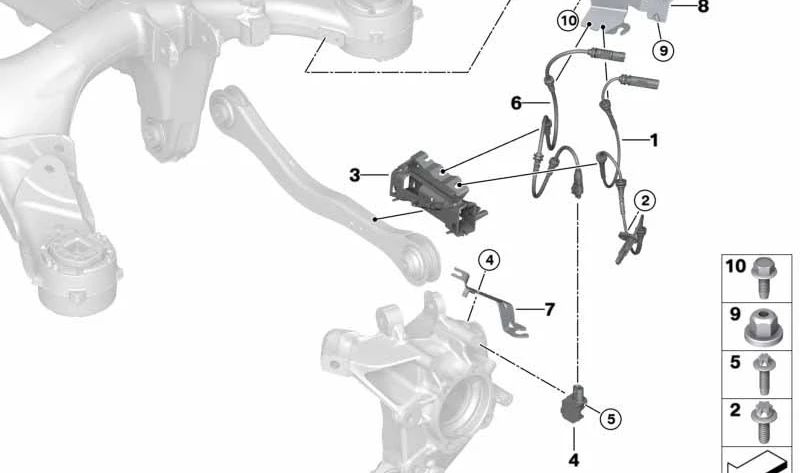 10
8
9
6
1
3
2
4
7
5
4
10
9
5
2