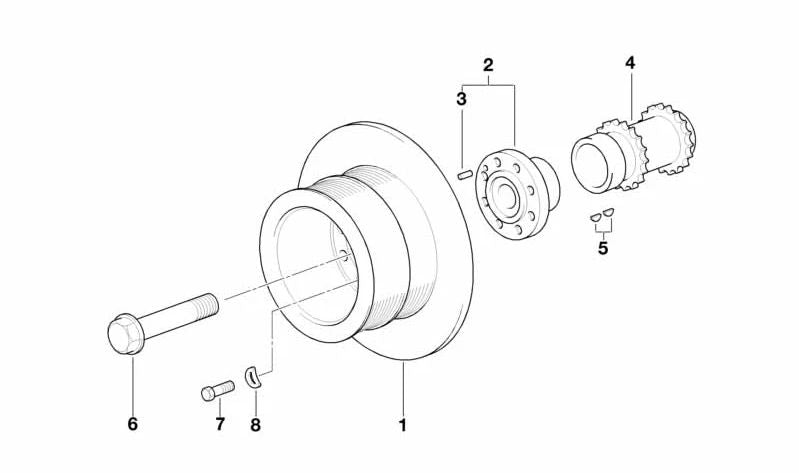 2
3
4
5
6
7
8
1