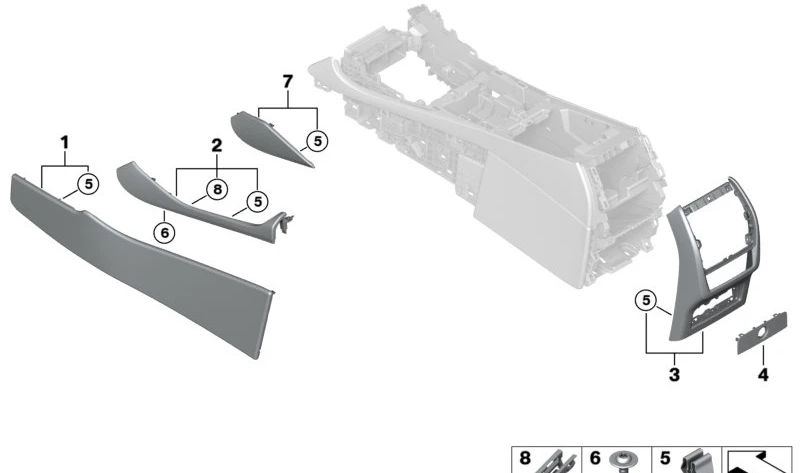 7
5
1
2
5
8
5
6
5
3
4
8
6
5