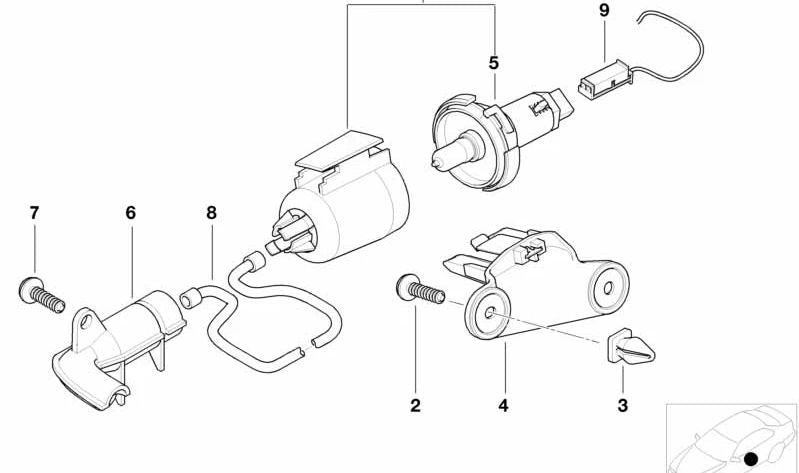 9
5
7
6
8
2
4
3