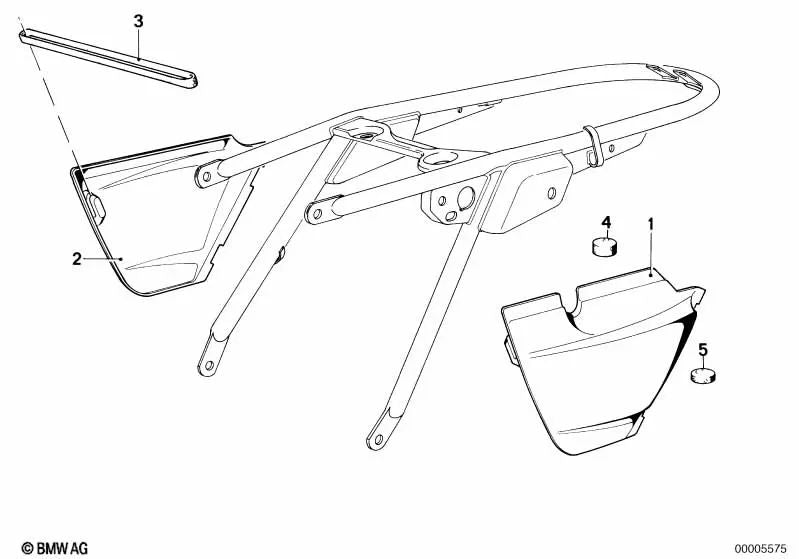 3
2
4
1
5
© BMW AG
00005575