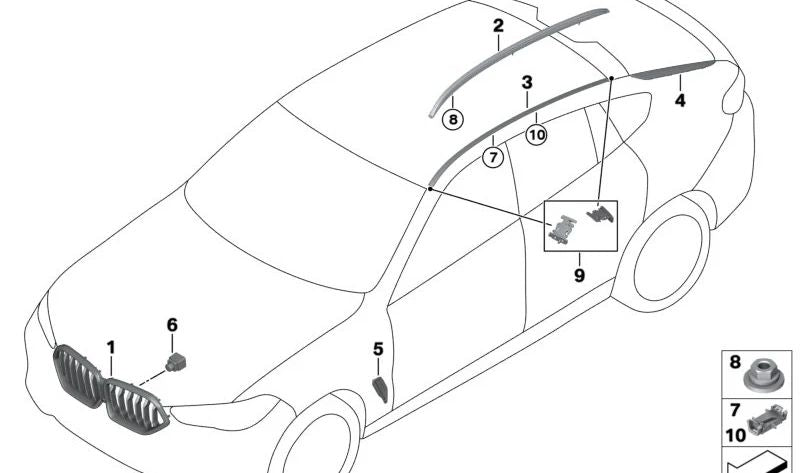 2
3
4
8
10
7
9
6
1
5
8
7
10