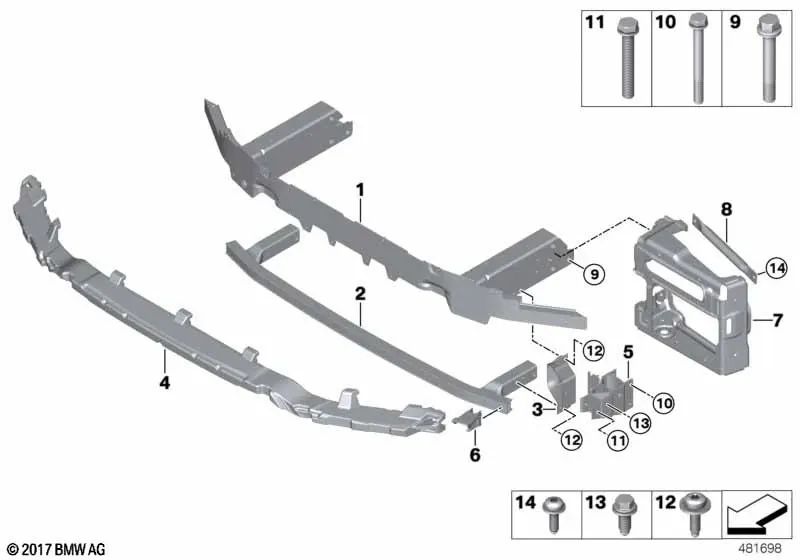 11 10 9

1

8

9

14

2

7

12

5

4

3

10

13

12

11

6

14 13 12

© 2017 BMW AG

481698