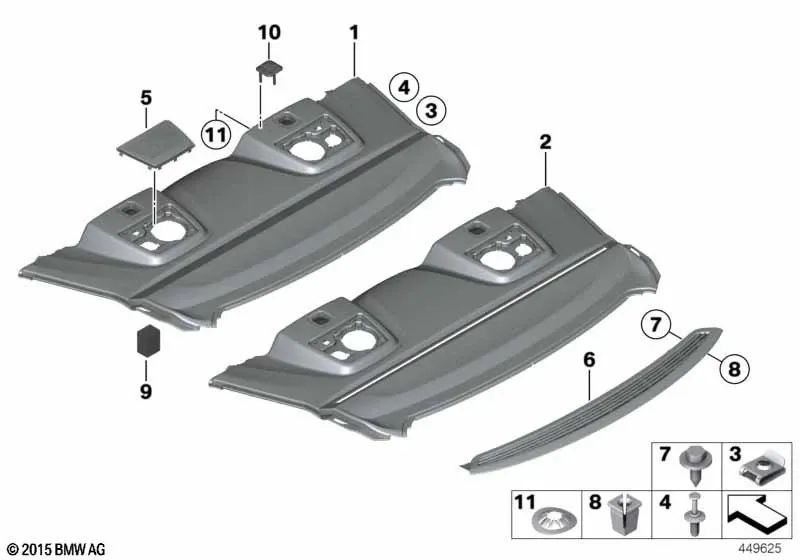 10
1
4
3
5
11
2
7
8
6
9
7
3
11
8
4
© 2015 BMW AG
449625