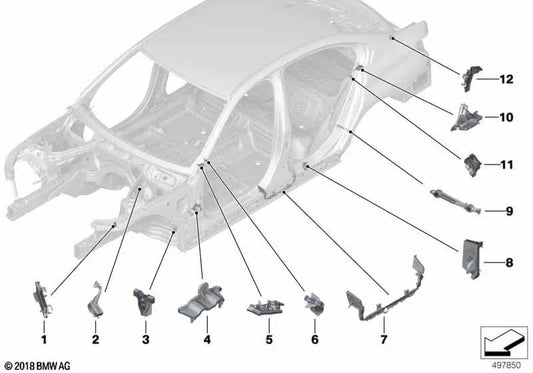 12
10
11
9
8
1
2
3
4
5
6
7
© 2018 BMW AG
497850